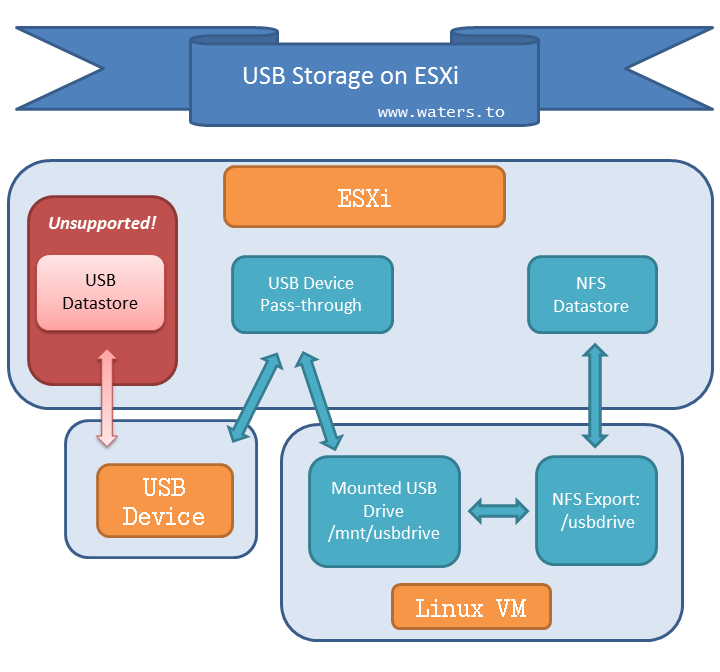 USB Storage on ESXi

www.waters.to

ESXi

Unsupported!

USB Datastore

USB Device Pass-through

NFS Datastore

USB Device

Mounted USB Drive /mnt/usbdrive

NFS Export: /usbdrive

Linux VM